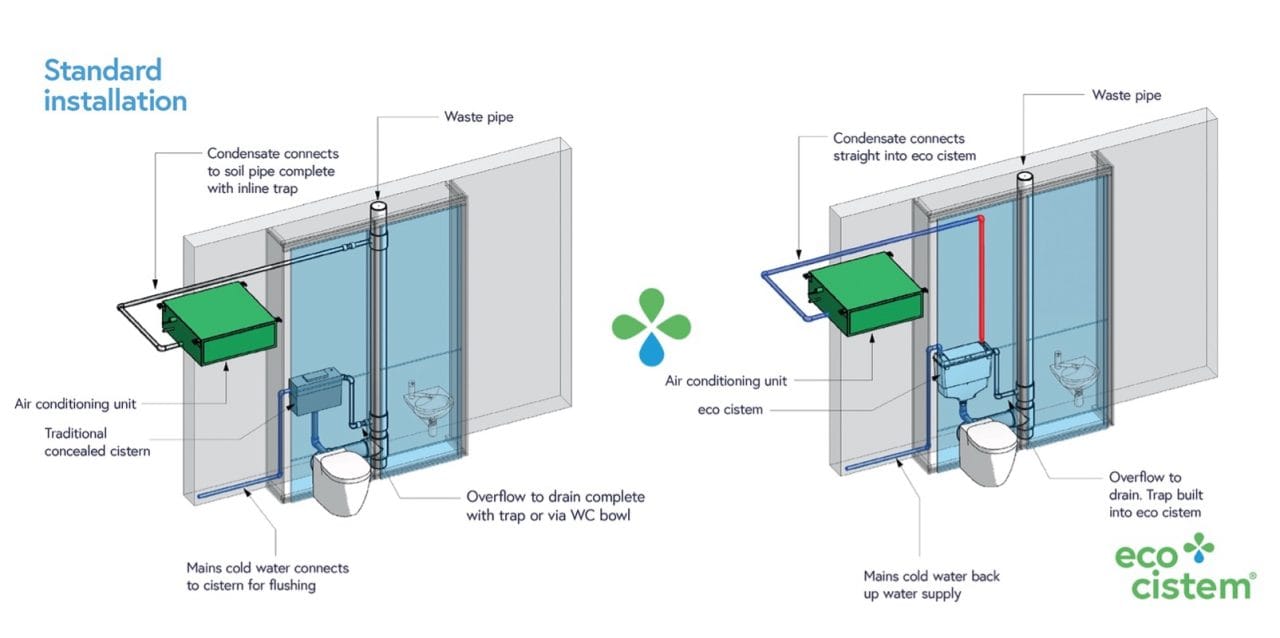 Standard installation

Condensate connects to soil pipe complete with inline trap

Waste pipe

Air conditioning unit

Traditional concealed cistern

Overflow to drain complete with trap or via WC bowl

Mains cold water connects to cistern for flushing

Condensate connects straight into eco cistem

Waste pipe

Air conditioning unit

eco cistem

Overflow to drain. Trap built into eco cistem

Mains cold water back up water supply

eco cistem®